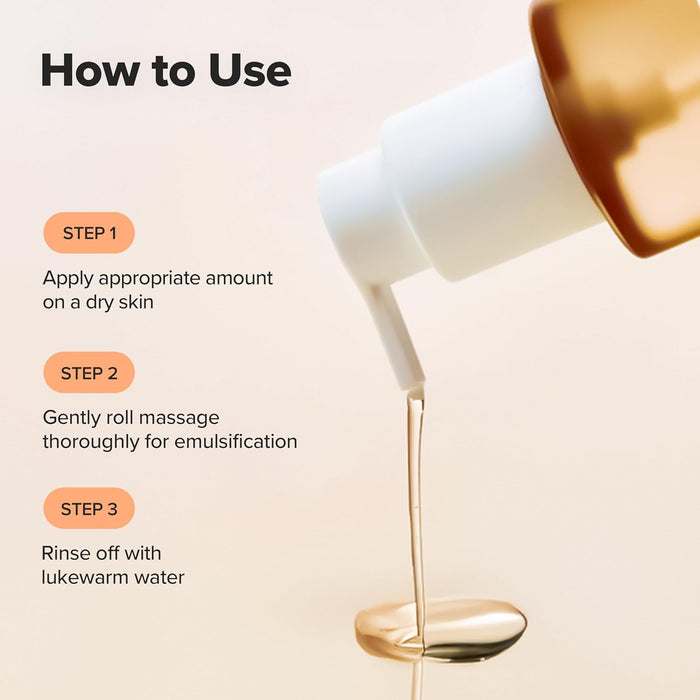 How to Use

STEP 1

Apply appropriate amount on a dry skin

STEP 2

Gently roll massage thoroughly for emulsification

STEP 3

Rinse off with lukewarm water