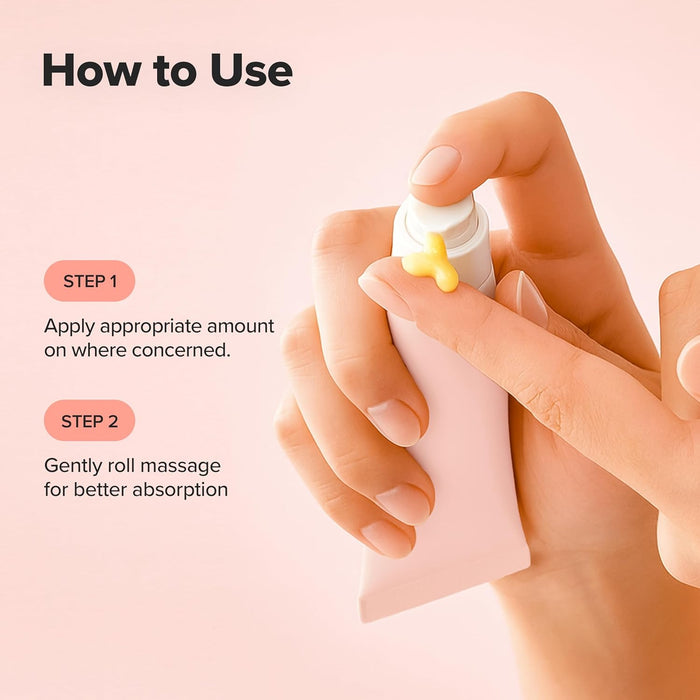 How to Use

STEP 1

Apply appropriate amount on where concerned.

STEP 2

Gently roll massage for better absorption