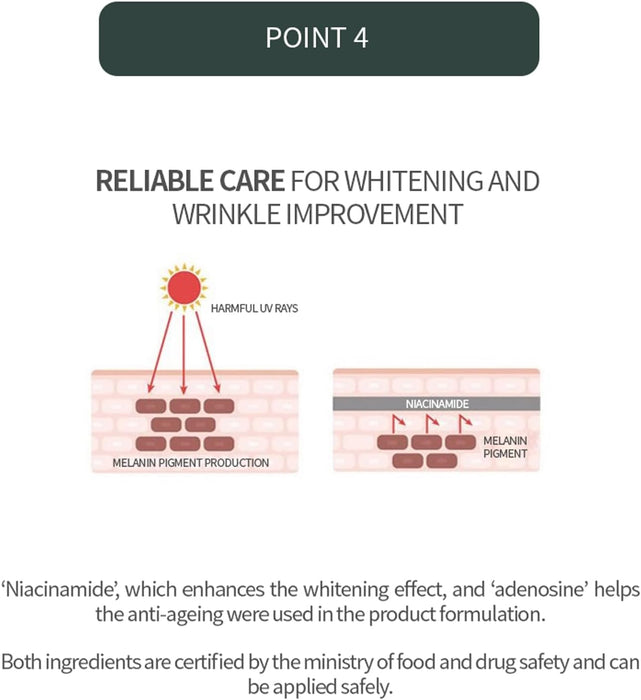 POINT 4

RELIABLE CARE FOR WHITENING AND WRINKLE IMPROVEMENT

HARMFUL UV RAYS

MELANIN PIGMENT PRODUCTION

NIACINAMIDE

MELANIN PIGMENT

'Niacinamide', which enhances the whitening effect, and 'adenosine' helps the anti-ageing were used in the product formulation.

Both ingredients are certified by the ministry of food and drug safety and can be applied safely.